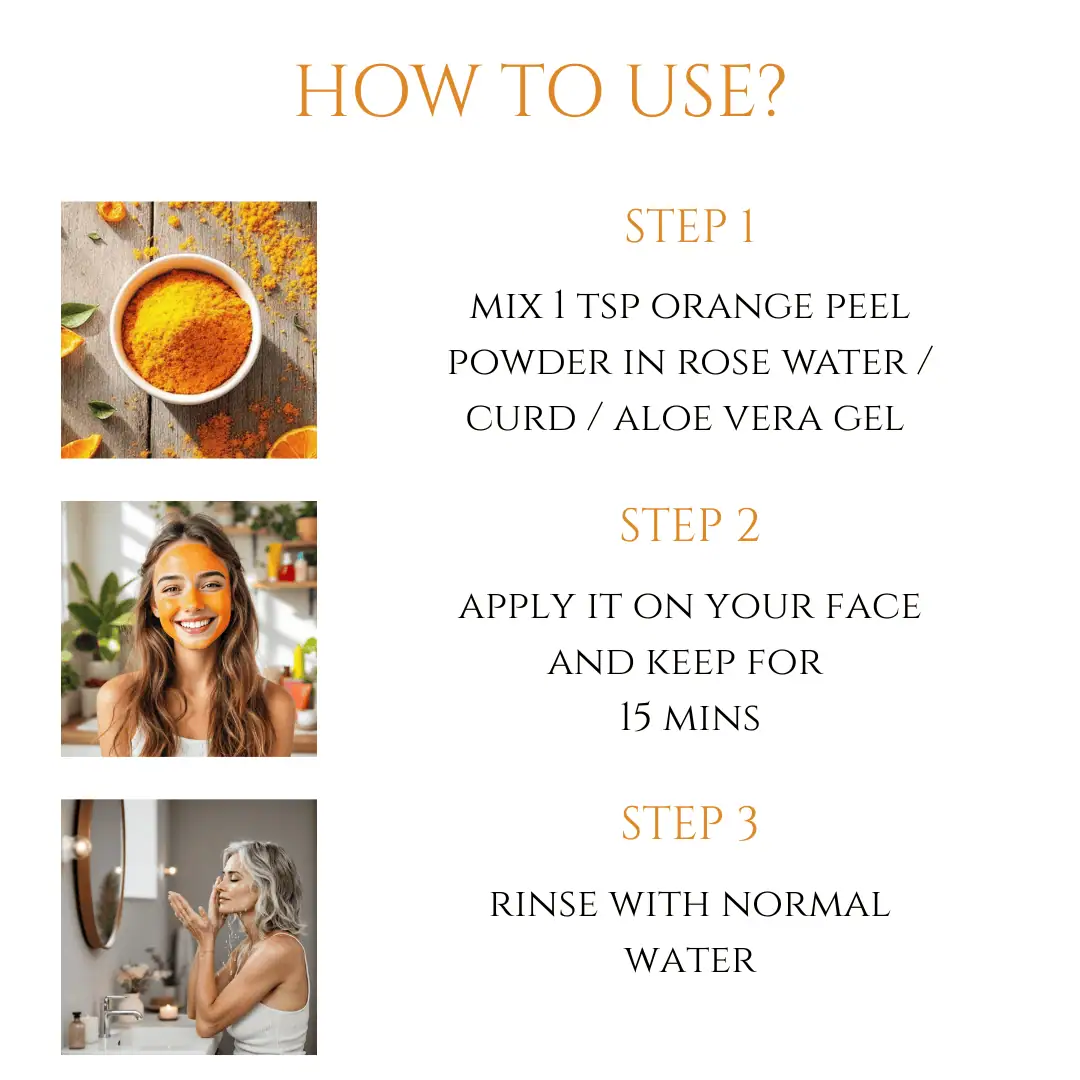 HOW TO USE?

STEP 1

MIX 1 TSP ORANGE PEEL POWDER IN ROSE WATER / CURD / ALOE VERA GEL

STEP 2

APPLY IT ON YOUR FACE AND KEEP FOR 15 MINS

STEP 3

RINSE WITH NORMAL WATER